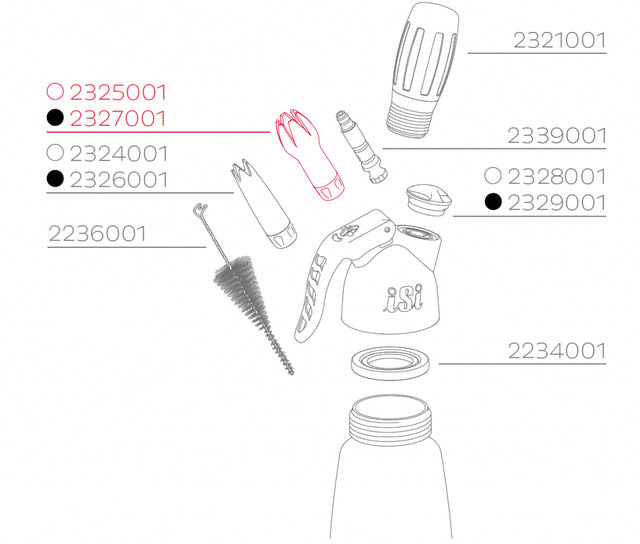 2321001

○ 2325001
● 2327001

2339001

○ 2324001
● 2326001

○ 2328001
● 2329001

2236001

iSi

2234001