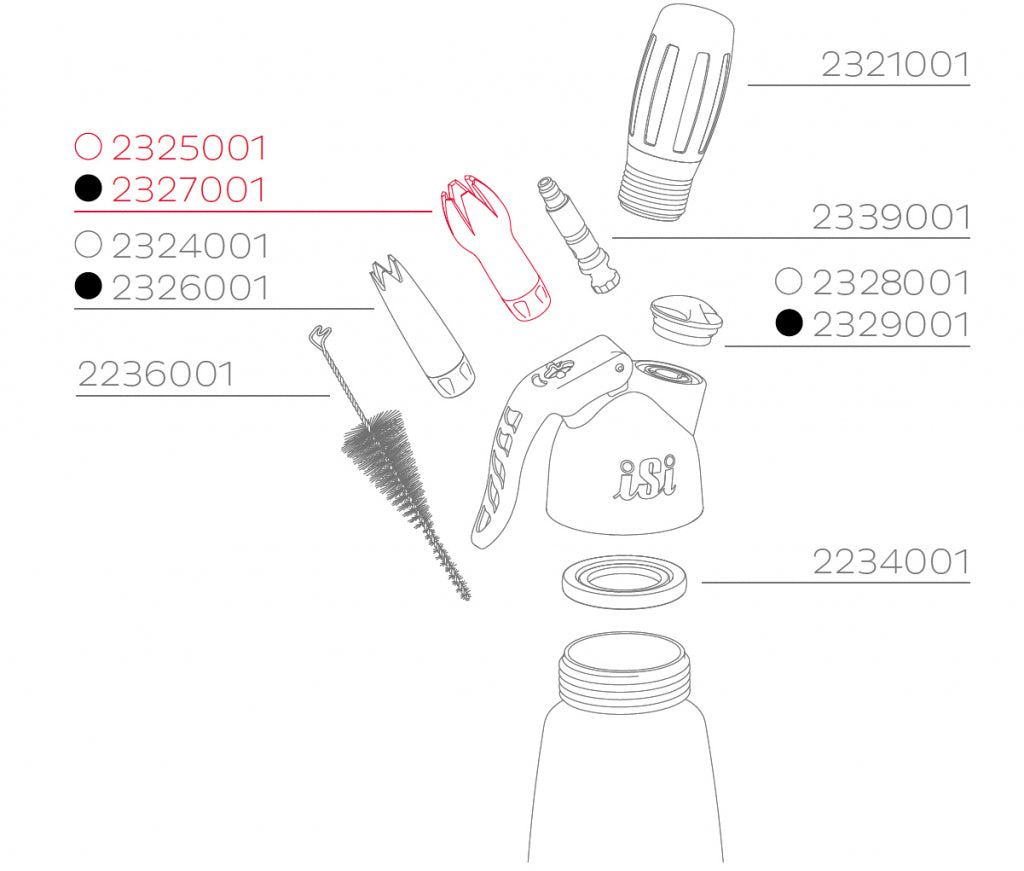 2321001

○ 2325001
● 2327001

2339001

○ 2324001
● 2326001

○ 2328001
● 2329001

2236001

iSi

2234001