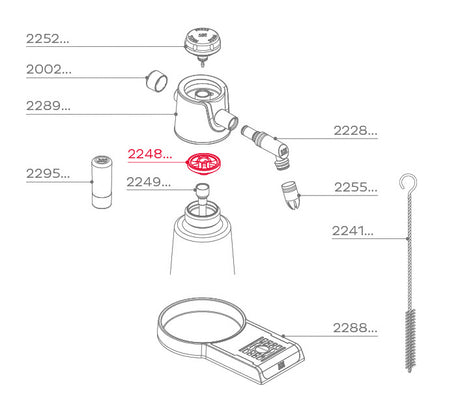 2252...
2002...
2289...
2228...
2248...
2295...
2249...
2255...
2241...
2288...